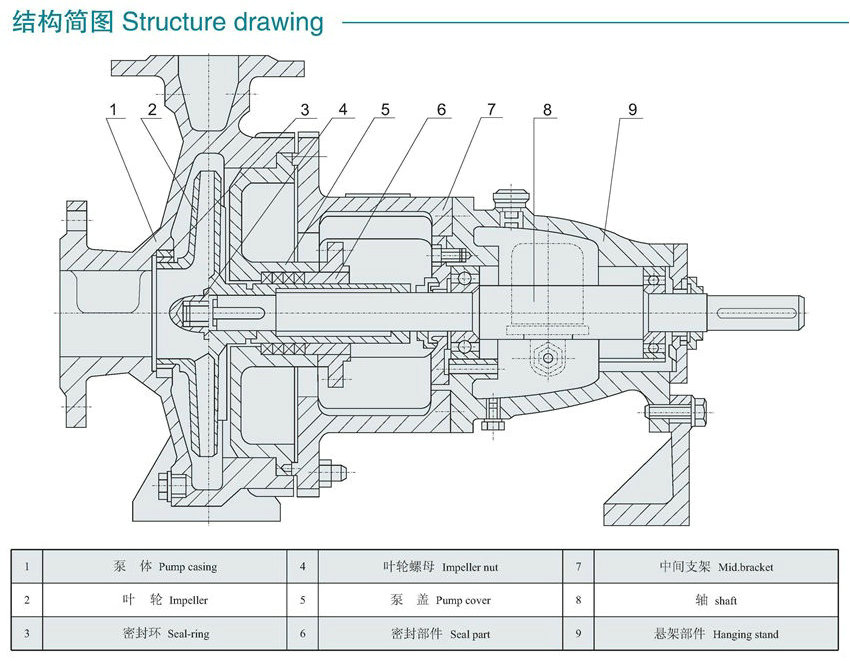 结构简图 Structure drawing

1 2 3 4 5 6 7 8 9

| 1 | 泵 体 Pump casing | 4 | 叶轮螺母 Impeller nut | 7 | 中间支架 Mid.bracket |
|---|---|---|---|---|---|
| 2 | 叶 轮 Impeller | 5 | 泵 盖 Pump cover | 8 | 轴 shaft |
| 3 | 密封环 Seal-ring | 6 | 密封部件 Seal part | 9 | 悬架部件 Hanging stand |